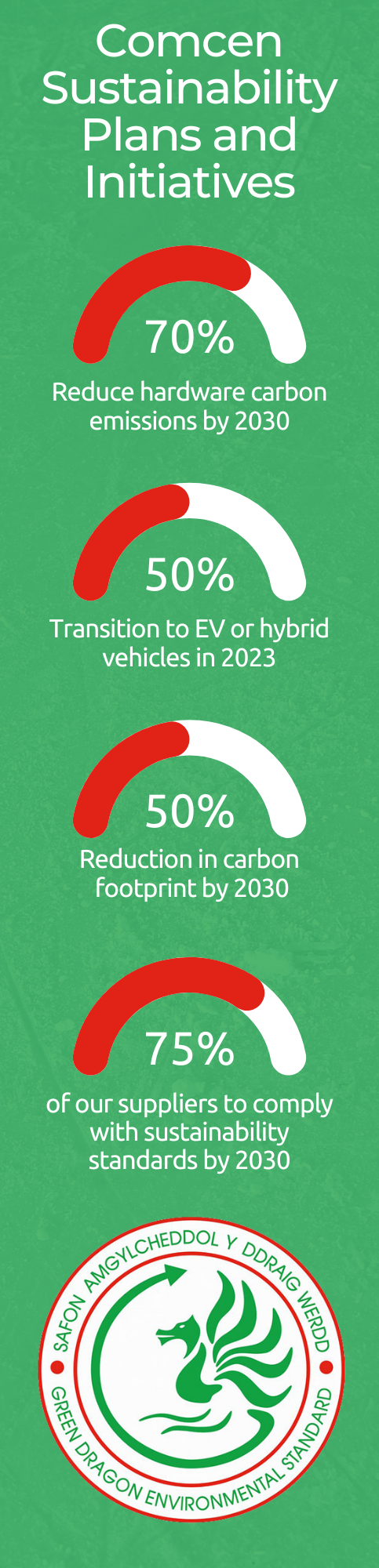 Comcen Sustainability Plans and Initiatives

70%

Reduce hardware carbon emissions by 2030

50%

Transition to EV or hybrid vehicles in 2023

50%

Reduction in carbon footprint by 2030

75%

of our suppliers to comply with sustainability standards by 2030

SAFON AMGYLCHEDDOL Y DDRAIG WERDD

GREEN DRAGON ENVIRONMENTAL STANDARD