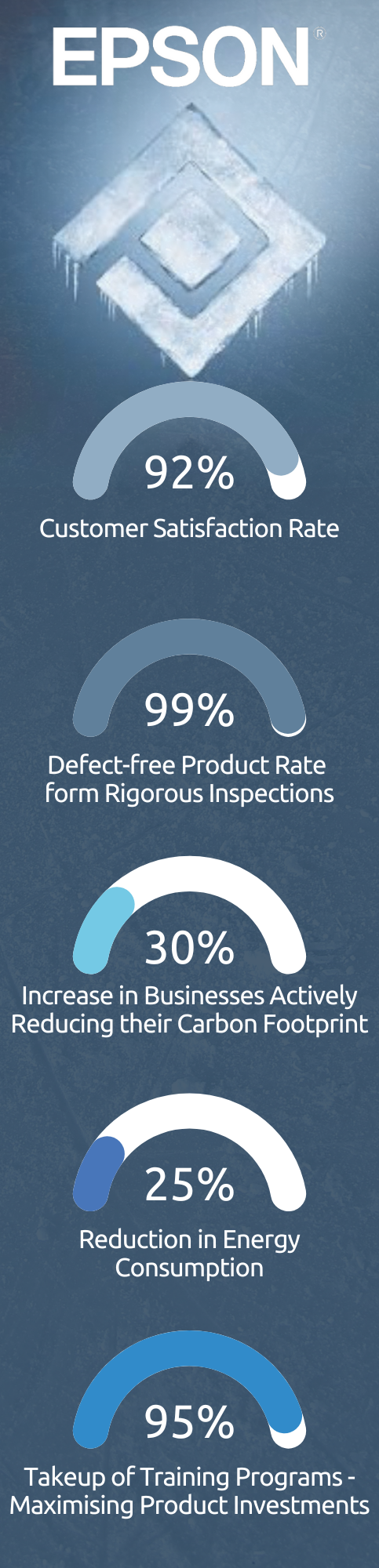 EPSON®

92%
Customer Satisfaction Rate

99%
Defect-free Product Rate form Rigorous Inspections

30%
Increase in Businesses Actively Reducing their Carbon Footprint

25%
Reduction in Energy Consumption

95%
Takeup of Training Programs - Maximising Product Investments